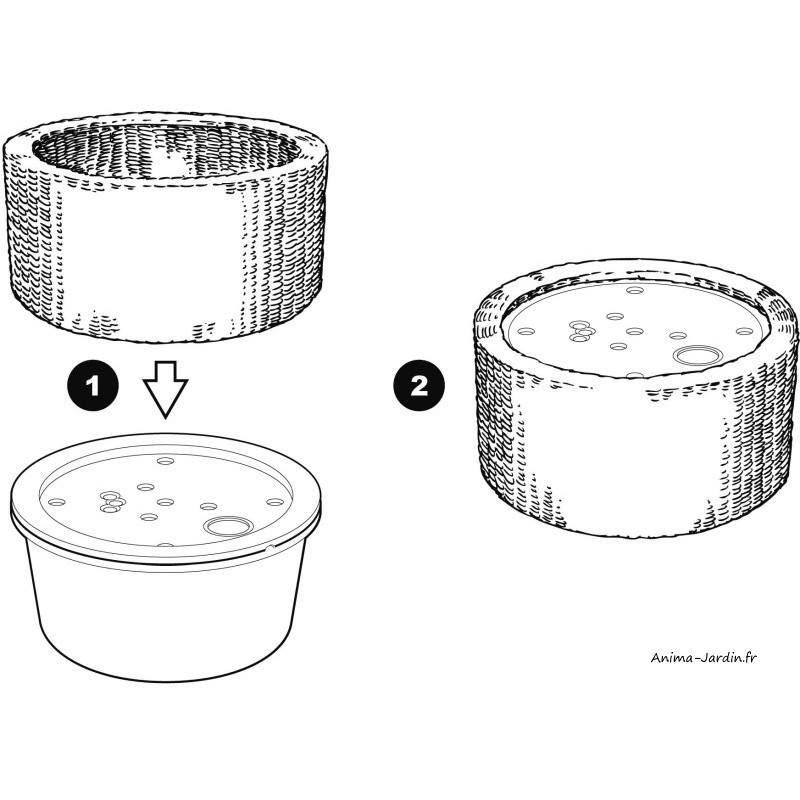 1

2

Anima-Jardin.fr