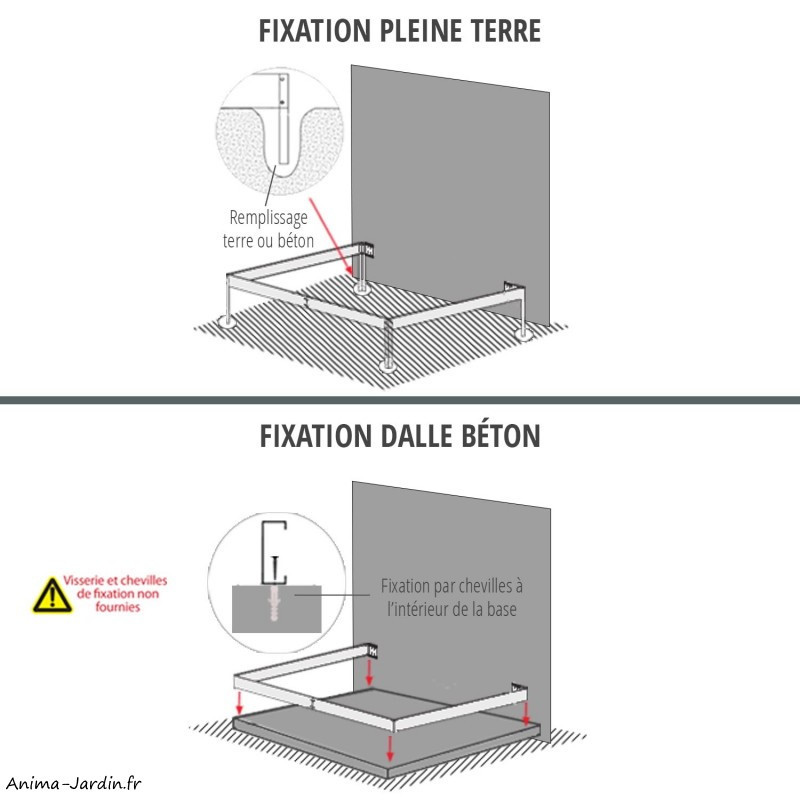 FIXATION PLEINE TERRE

Remplissage terre ou béton

FIXATION DALLE BÉTON

Visserie et chevilles de fixation non fournies

Fixation par chevilles à l'intérieur de la base

Anima-Jardin.fr