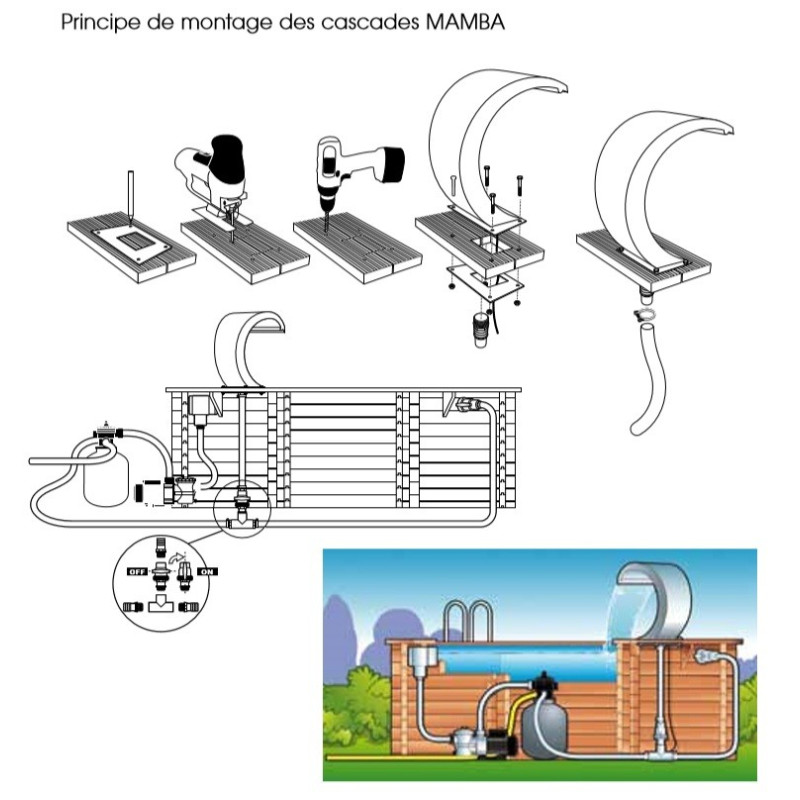 Principe de montage des cascades MAMBA

OFF

ON