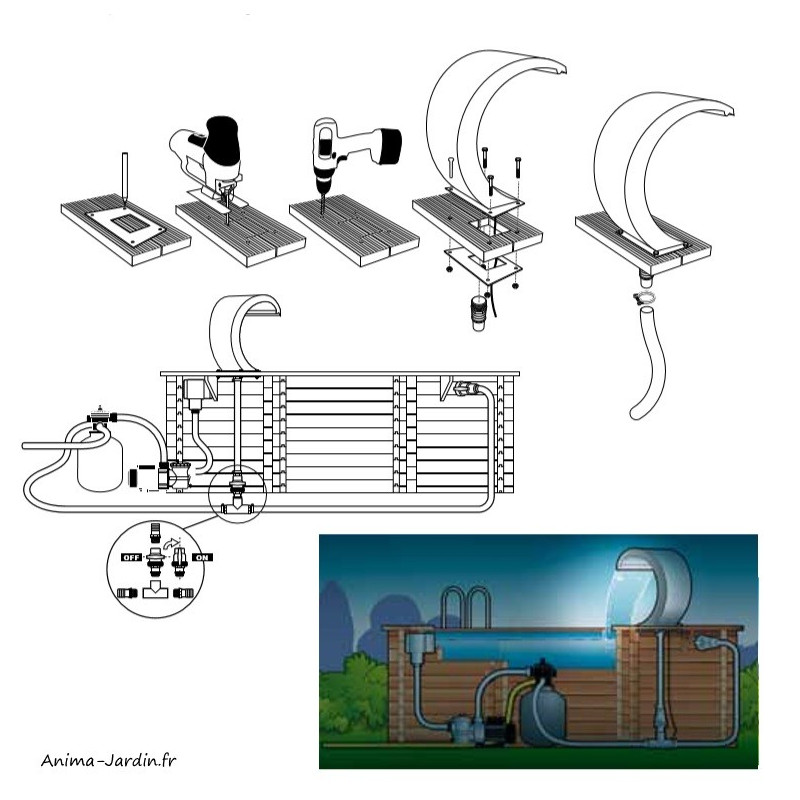 OFF
ON
Anima-Jardin.fr