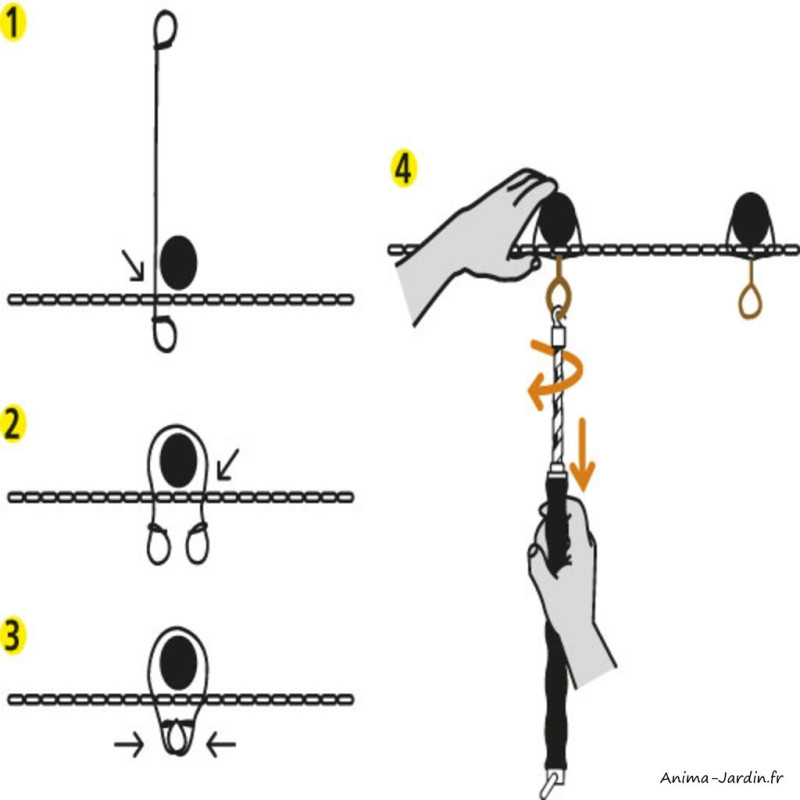 1

2

3

4

Anima-Jardin.fr