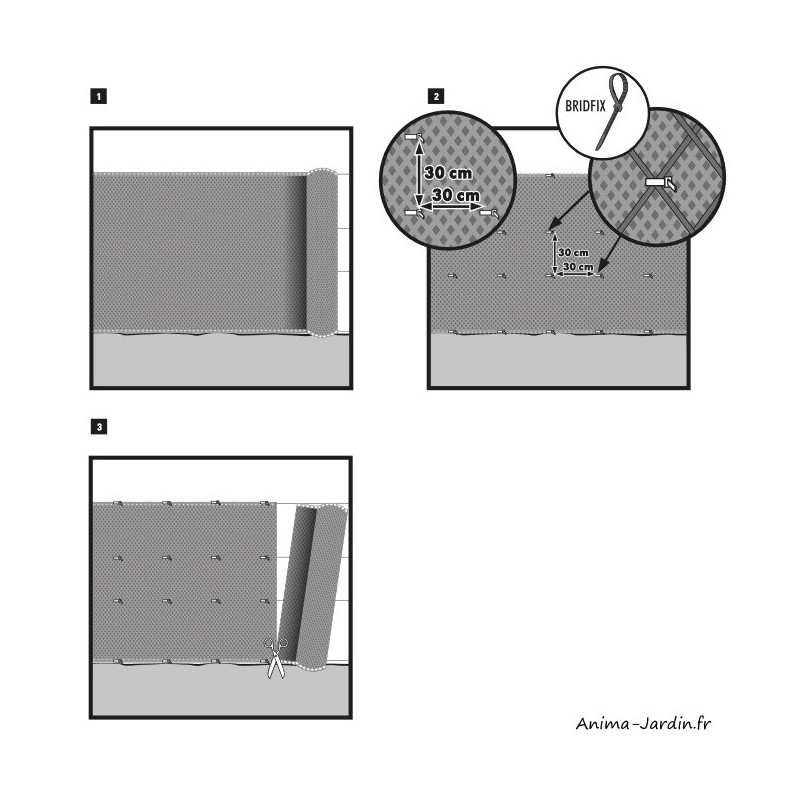 1

2

BRIDFIX

30 cm
30 cm

30 cm
30 cm

3

Anima-Jardin.fr