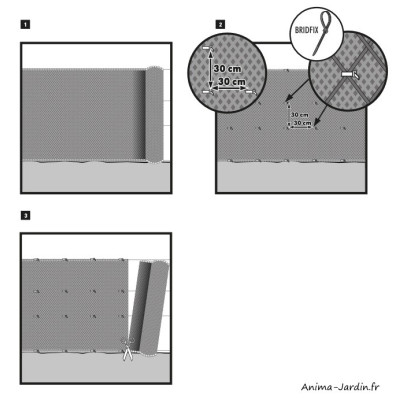 1

2

BRIDFIX

30 cm

30 cm

30 cm

30 cm

3

Anima-Jardin.fr