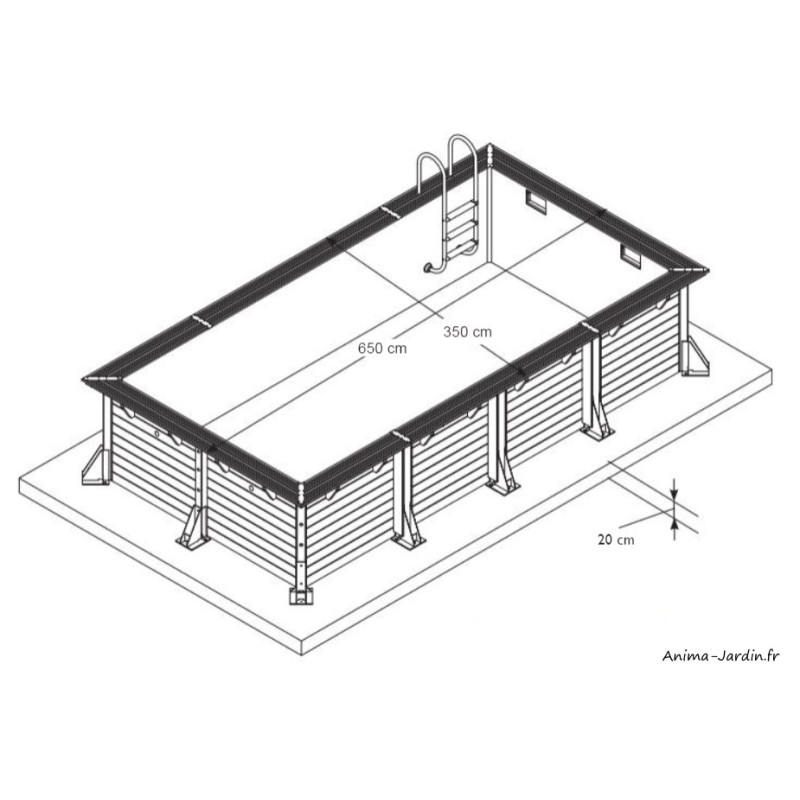 350 cm
650 cm
20 cm
Anima-Jardin.fr