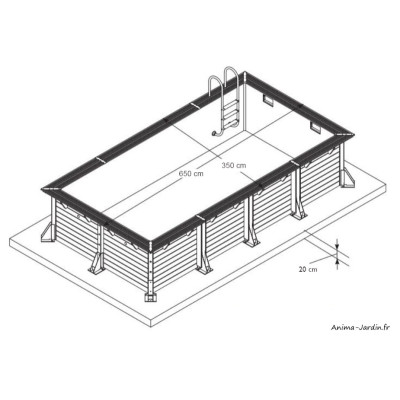 350 cm
650 cm
20 cm
Anima-Jardin.fr