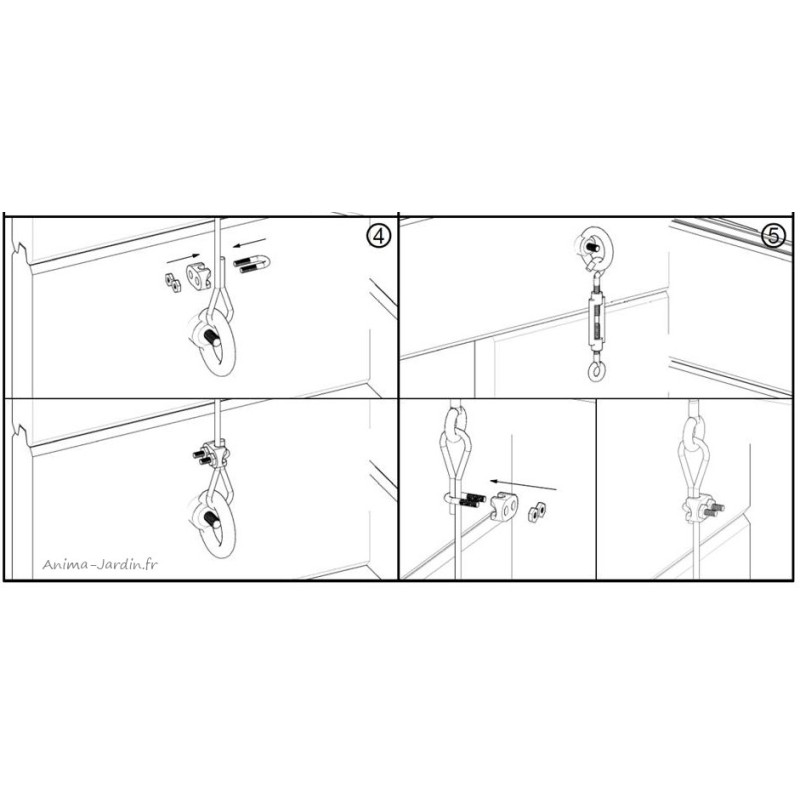 ④

⑤

Anima-Jardin.fr