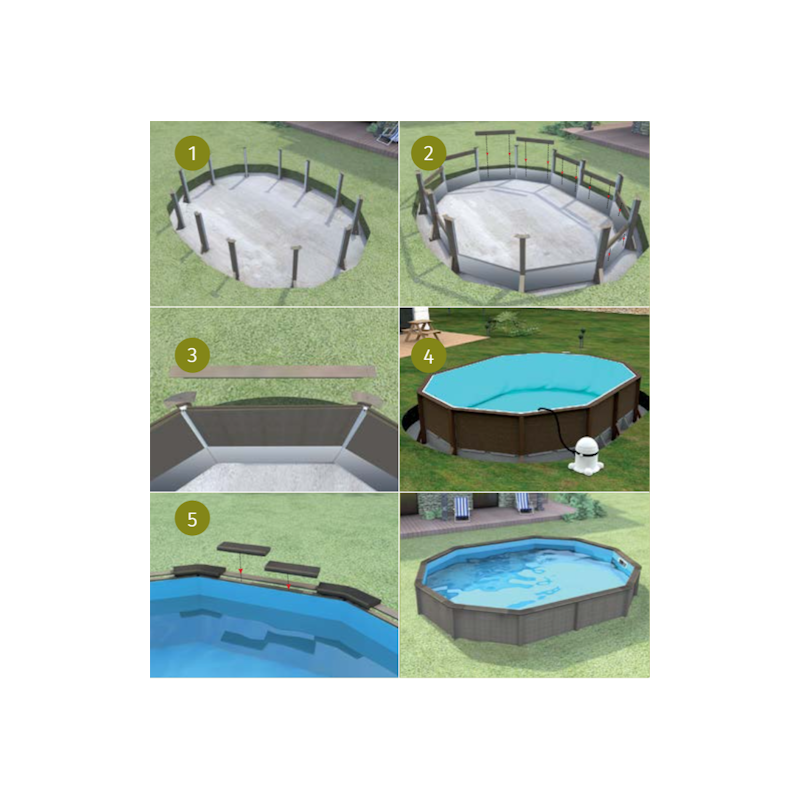 1

2

3

4

5