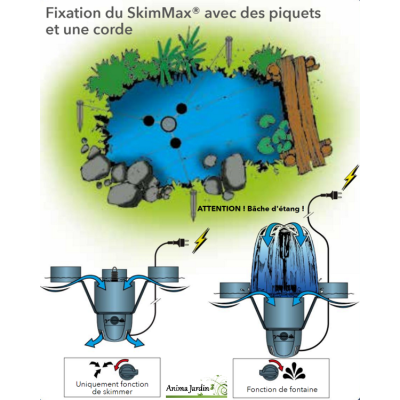 Fixation du SkimMax® avec des piquets et une corde

ATTENTION ! Bâche d'étang !

Uniquement fonction de skimmer

Anima Jardin

Fonction de fontaine