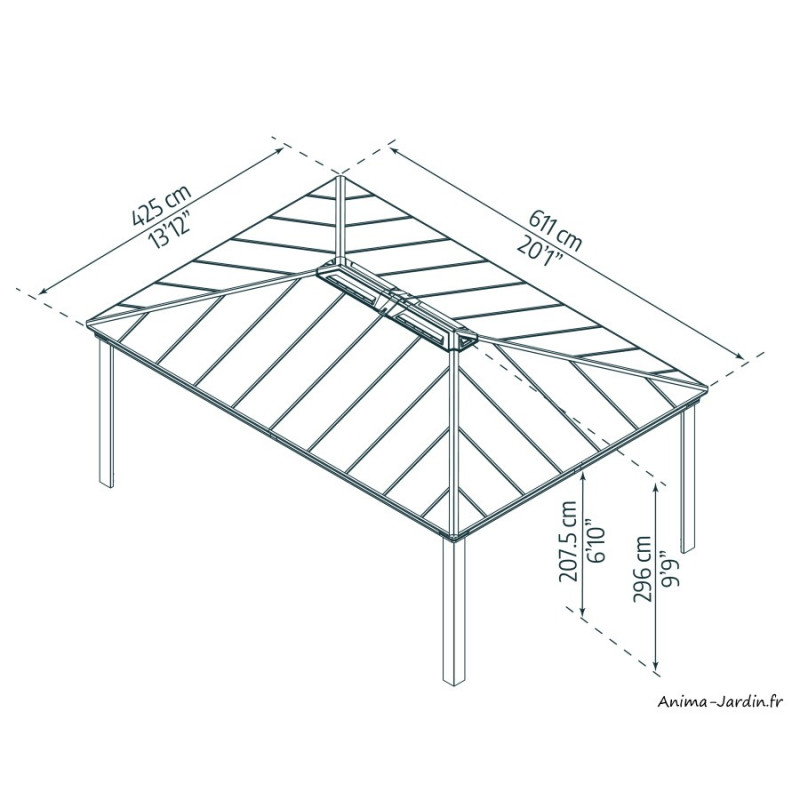 425 cm
13'12"

611 cm
20'1"

207.5 cm
6'10"

296 cm
9'9"

Anima-Jardin.fr