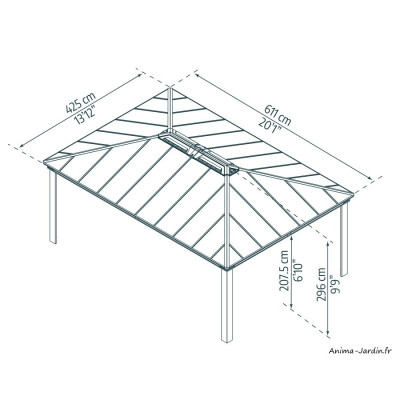 425 cm
13'12"

611 cm
20'1"

207.5 cm
6'10"

296 cm
9'9"

Anima-Jardin.fr