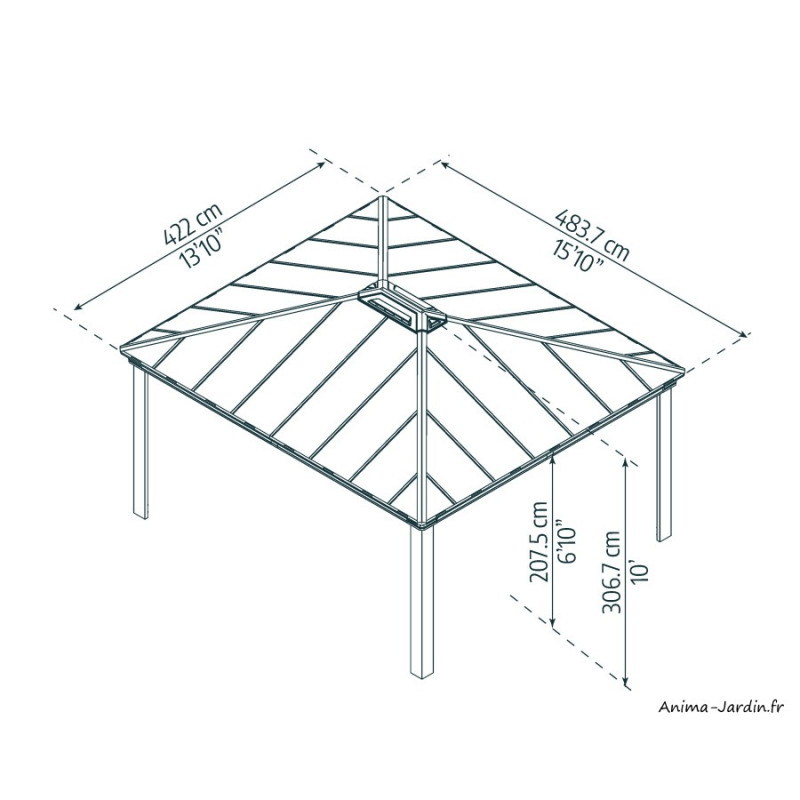 422 cm
13'10"

483.7 cm
15'10"

207.5 cm
6'10"

306.7 cm
10'

Anima-Jardin.fr