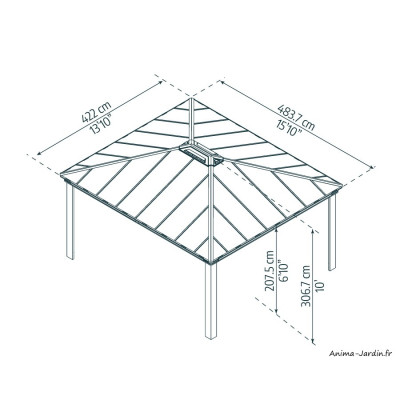 422 cm
13'10"

483.7 cm
15'10"

207.5 cm
6'10"

306.7 cm
10'

Anima-Jardin.fr