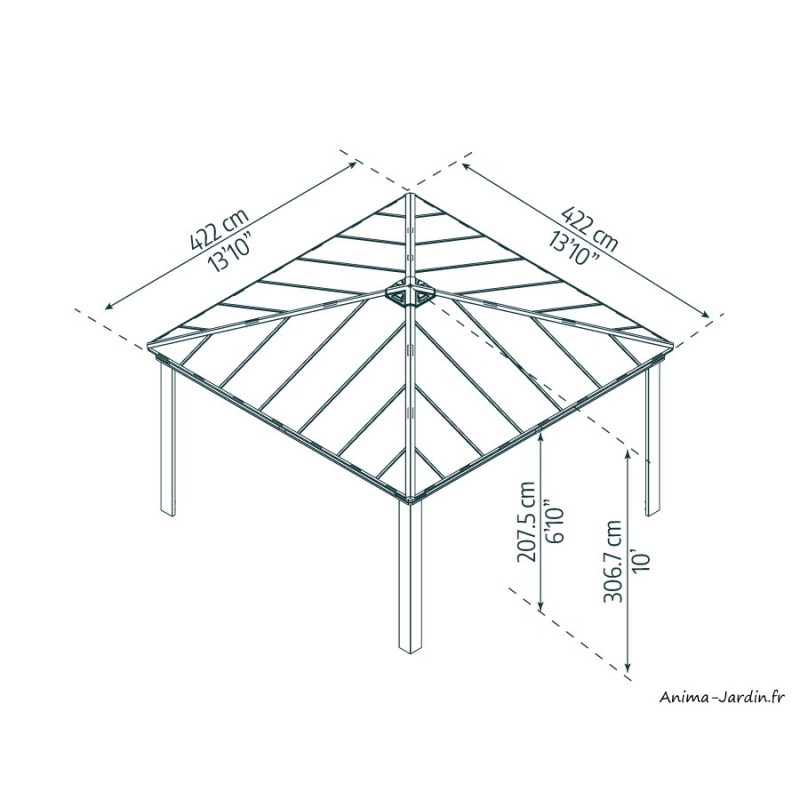 422 cm
13'10"

422 cm
13'10"

207.5 cm
6'10"

306.7 cm
10'

Anima-Jardin.fr