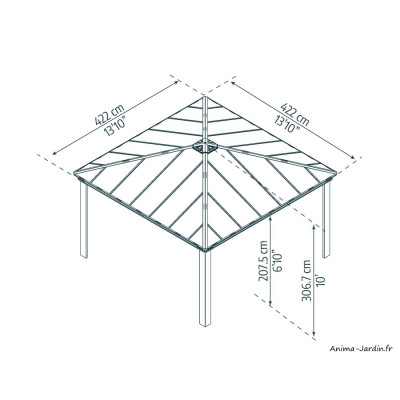 422 cm
13'10"

422 cm
13'10"

207.5 cm
6'10"

306.7 cm
10'

Anima-Jardin.fr