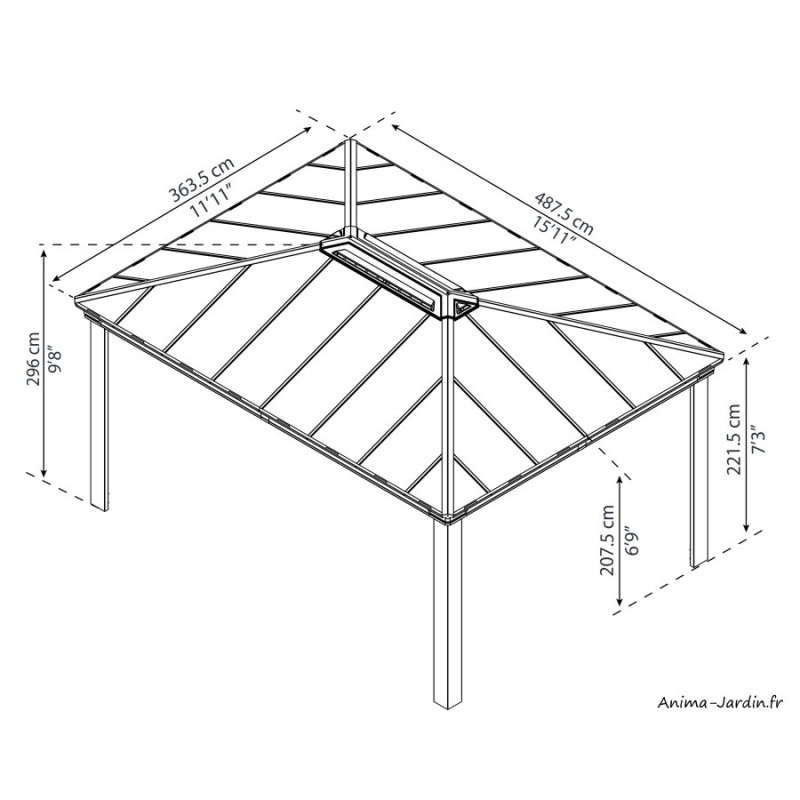 363.5 cm
11'11"

487.5 cm
15'11"

296 cm
9'8"

221.5 cm
7'3"

207.5 cm
6'9"

Anima-Jardin.fr