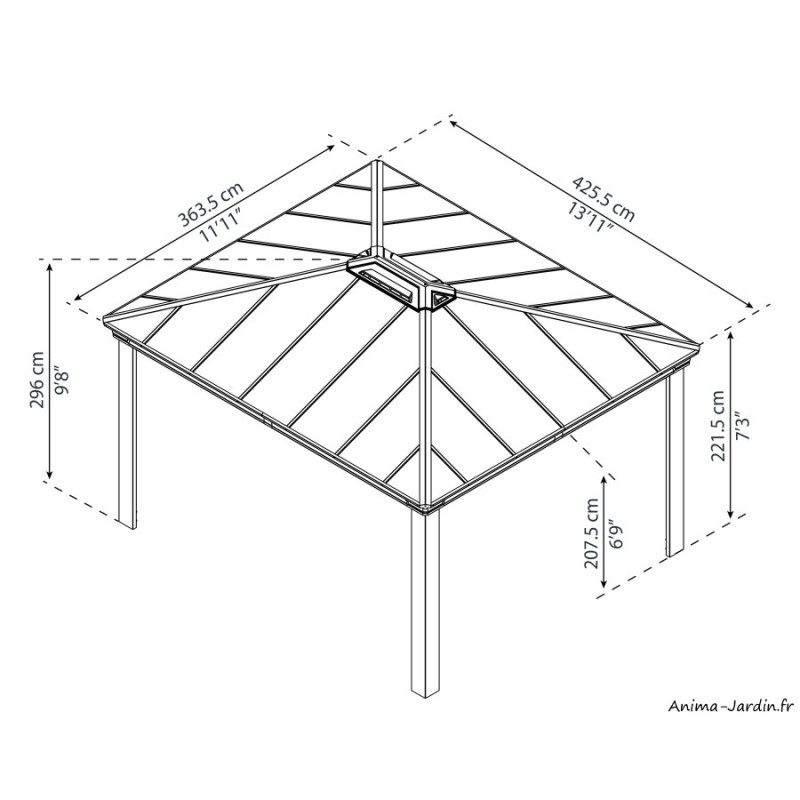 363.5 cm
11'11"

425.5 cm
13'11"

296 cm
9'8"

221.5 cm
7'3"

207.5 cm
6'9"

Anima-Jardin.fr