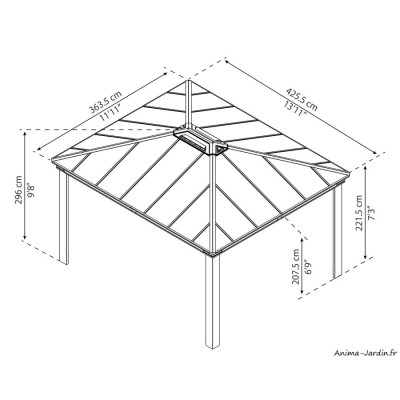 363.5 cm
11'11"

425.5 cm
13'11"

296 cm
9'8"

221.5 cm
7'3"

207.5 cm
6'9"

Anima-Jardin.fr