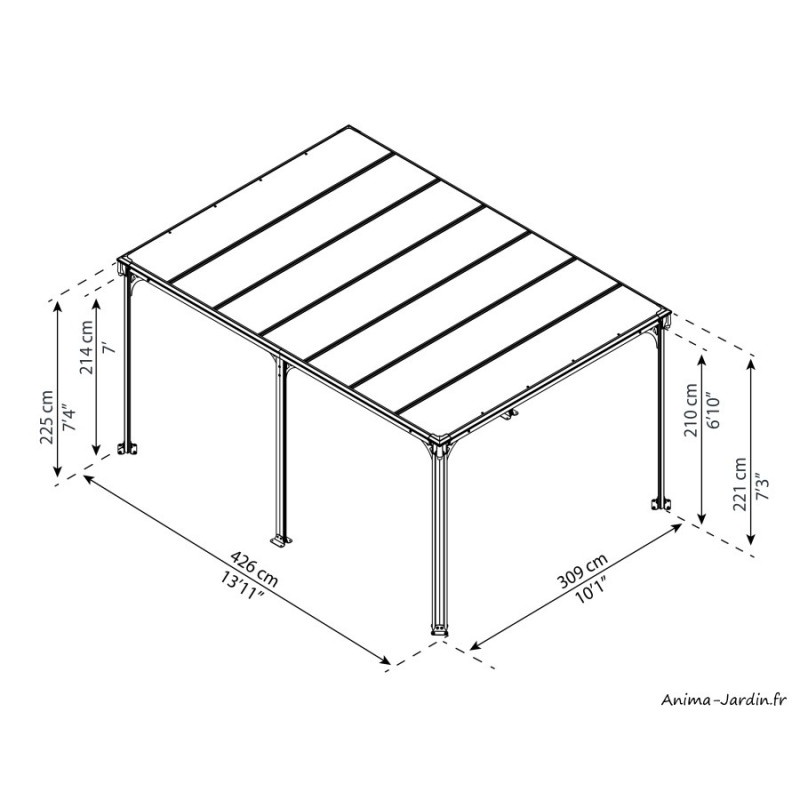 225 cm
7'4"

214 cm
7'

210 cm
6'10"

221 cm
7'3"

426 cm
13'11"

309 cm
10'1"

Anima-Jardin.fr