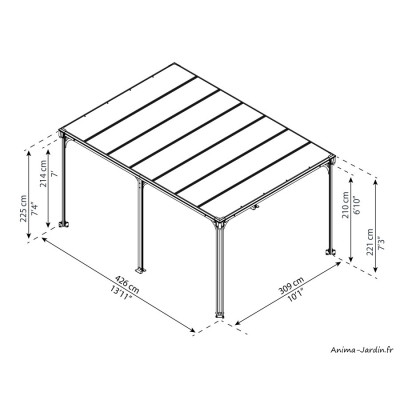 225 cm
7'4"
214 cm
7'
210 cm
6'10"
221 cm
7'3"
426 cm
13'11"
309 cm
10'1"
Anima-Jardin.fr