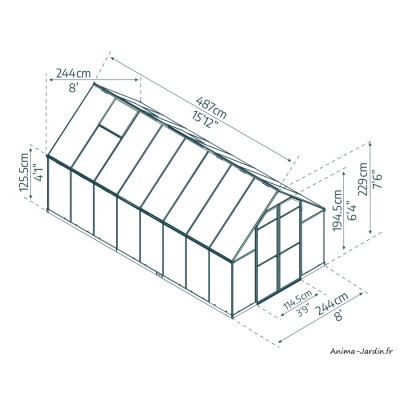 244cm
8'

487cm
15'12"

125.5cm
4'1"

194.5cm
6'4"

229cm
7'6"

114.5cm
3'9"

244cm
8'

Anima-Jardin.fr