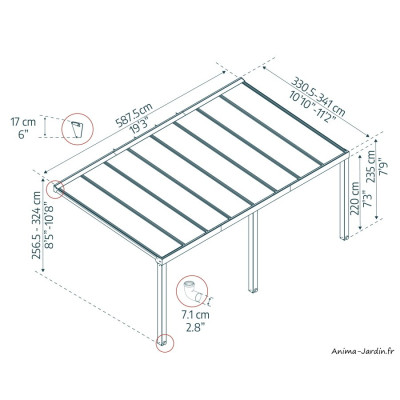 17 cm
6"

587.5 cm
19'3"

330.5-341 cm
10'10"-11'2"

235 cm
7'9"

220 cm
7'3"

256.5 - 324 cm
8'5"-10'8"

7.1 cm
2.8"

Anima-Jardin.fr