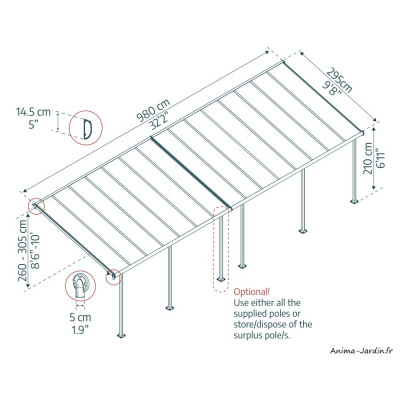 14.5 cm
5"

980 cm
32'2"

295cm
9'8"

210 cm
6'11"

260 - 305 cm
8'6"-10'

5 cm
1.9"

Optional!
Use either all the supplied poles or store/dispose of the surplus pole/s.

Anima-Jardin.fr