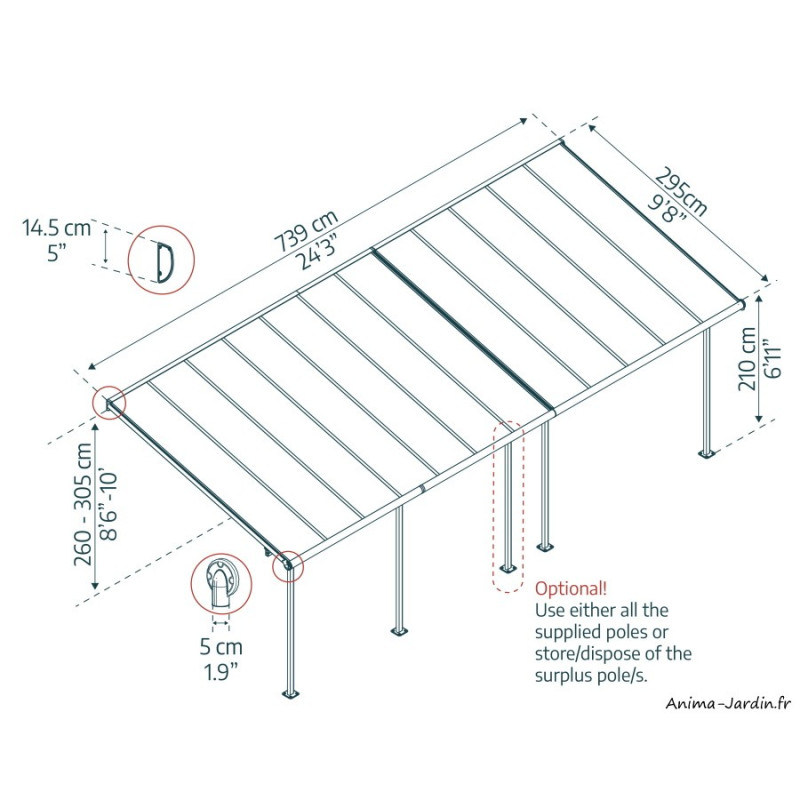 14.5 cm
5"

739 cm
24'3"

295cm
9'8"

210 cm
6'11"

260 - 305 cm
8'6"-10'

5 cm
1.9"

Optional!
Use either all the supplied poles or store/dispose of the surplus pole/s.

Anima-Jardin.fr