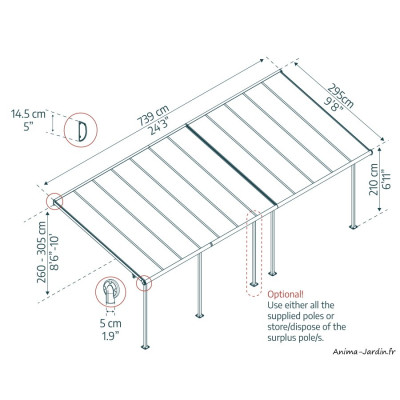 14.5 cm
5"

739 cm
24'3"

295cm
9'8"

210 cm
6'11"

260 - 305 cm
8'6"-10'

5 cm
1.9"

Optional!
Use either all the supplied poles or store/dispose of the surplus pole/s.

Anima-Jardin.fr