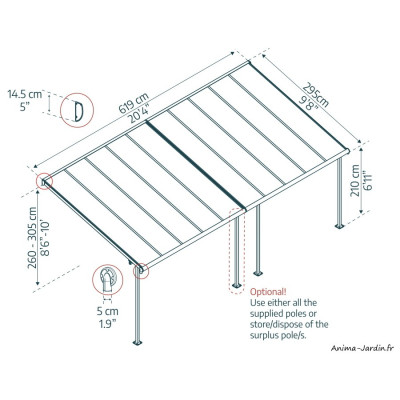 14.5 cm
5"

619 cm
20'4"

295cm
9'8"

210 cm
6'11"

260 - 305 cm
8'6"-10'

5 cm
1.9"

Optional!
Use either all the supplied poles or store/dispose of the surplus pole/s.

Anima-Jardin.fr