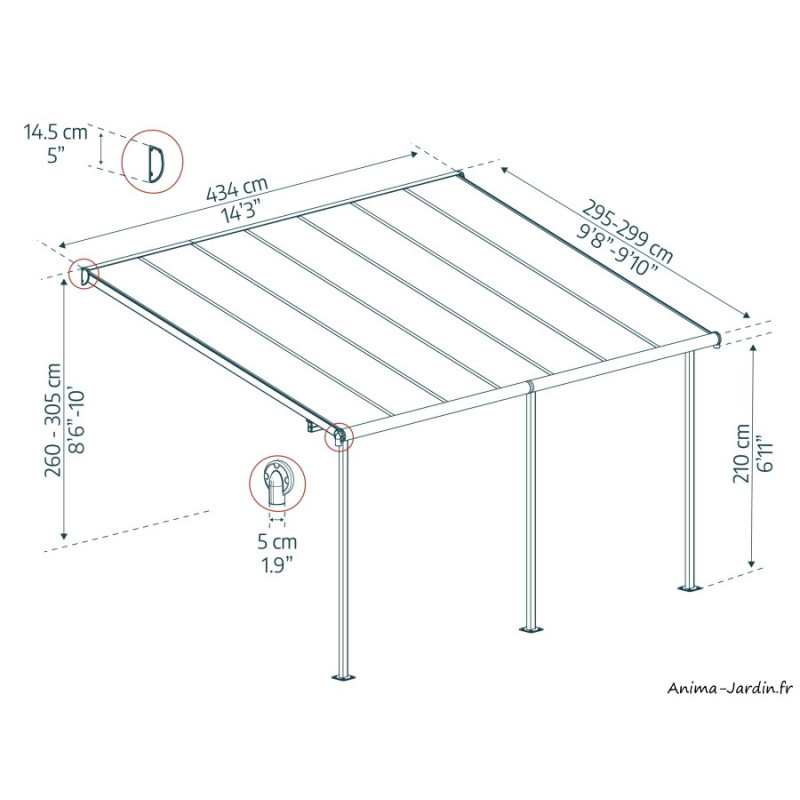 14.5 cm
5"

434 cm
14'3"

295-299 cm
9'8"-9'10"

260 - 305 cm
8'6"-10'

5 cm
1.9"

210 cm
6'11"

Anima-Jardin.fr