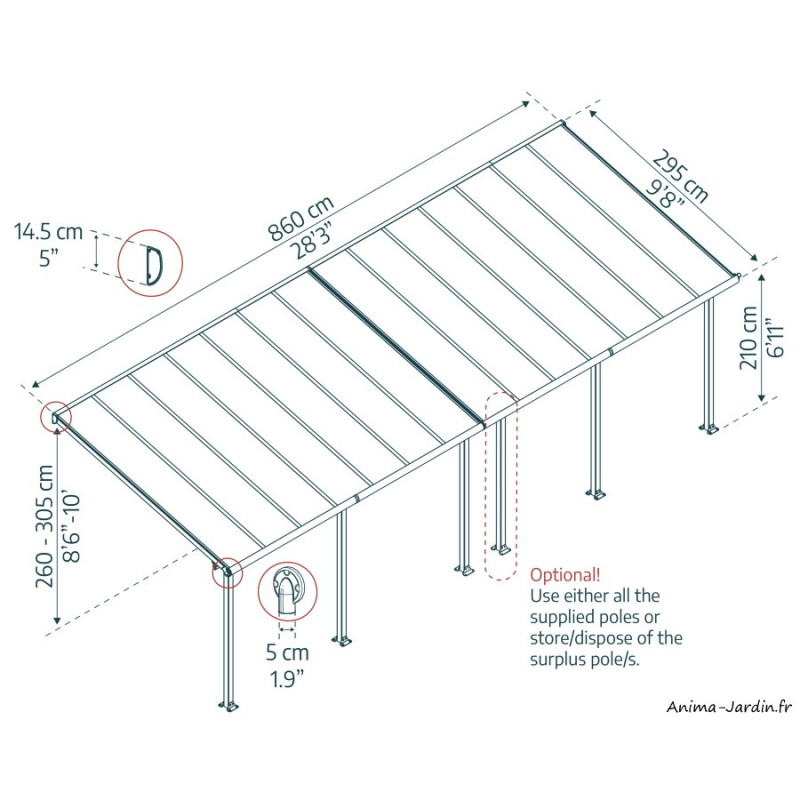 14.5 cm
5"

860 cm
28'3"

295 cm
9'8"

210 cm
6'11"

260 - 305 cm
8'6"-10'

5 cm
1.9"

Optional!
Use either all the supplied poles or store/dispose of the surplus pole/s.

Anima-Jardin.fr