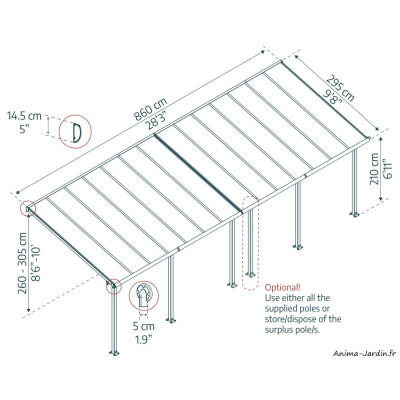 14.5 cm
5"

860 cm
28'3"

295 cm
9'8"

210 cm
6'11"

260 - 305 cm
8'6"-10'

5 cm
1.9"

Optional!
Use either all the supplied poles or store/dispose of the surplus pole/s.

Anima-Jardin.fr