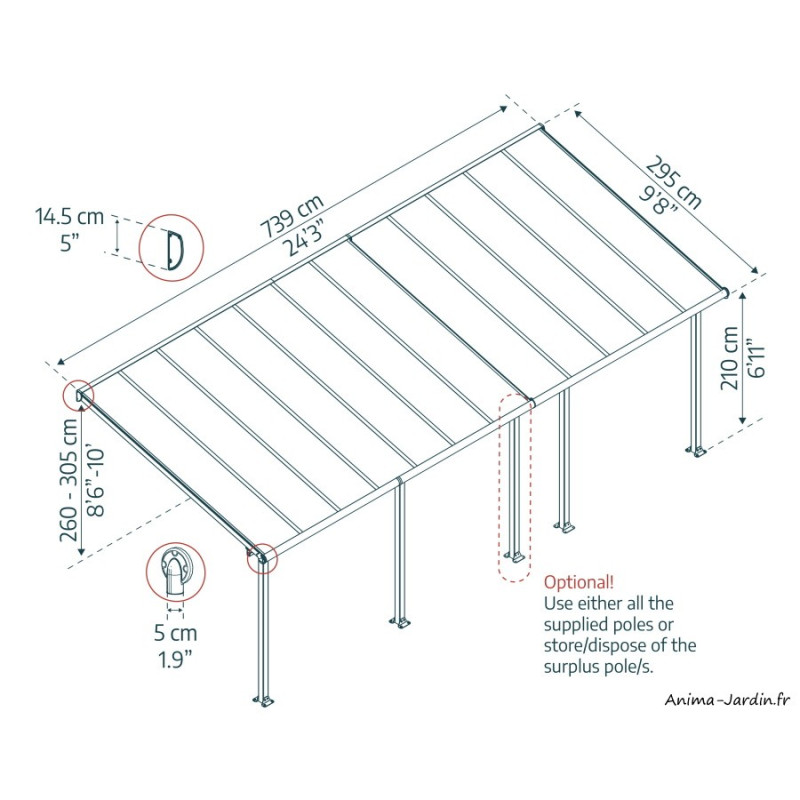 14.5 cm
5"

739 cm
24'3"

295 cm
9'8"

210 cm
6'11"

260 - 305 cm
8'6"-10'

5 cm
1.9"

Optional!
Use either all the supplied poles or store/dispose of the surplus pole/s.

Anima-Jardin.fr