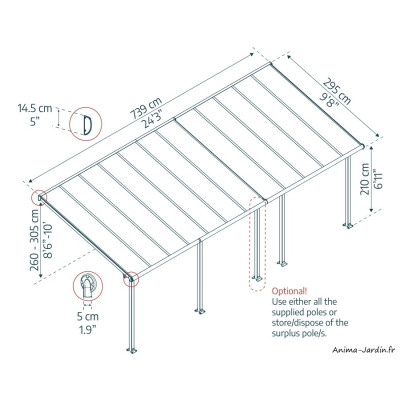 14.5 cm
5"

739 cm
24'3"

295 cm
9'8"

210 cm
6'11"

260 - 305 cm
8'6"-10'

5 cm
1.9"

Optional!
Use either all the supplied poles or store/dispose of the surplus pole/s.

Anima-Jardin.fr