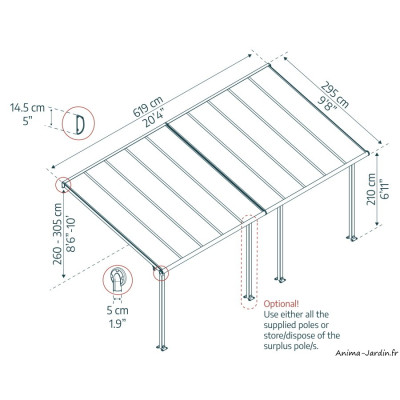 14.5 cm
5"

619 cm
20'4"

295 cm
9'8"

210 cm
6'11"

260 - 305 cm
8'6"-10'

5 cm
1.9"

Optional!
Use either all the supplied poles or store/dispose of the surplus pole/s.

Anima-Jardin.fr