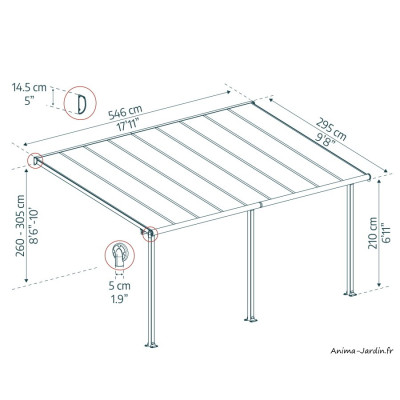 14.5 cm
5"

546 cm
17'11"

295 cm
9'8"

260 - 305 cm
8'6"-10'

210 cm
6'11"

5 cm
1.9"

Anima-Jardin.fr