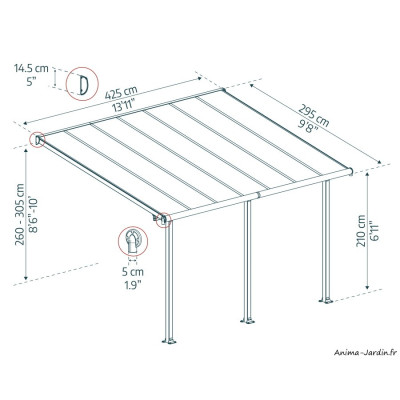 14.5 cm
5"

425 cm
13'11"

295 cm
9'8"

260 - 305 cm
8'6"-10'

5 cm
1.9"

210 cm
6'11"

Anima-Jardin.fr