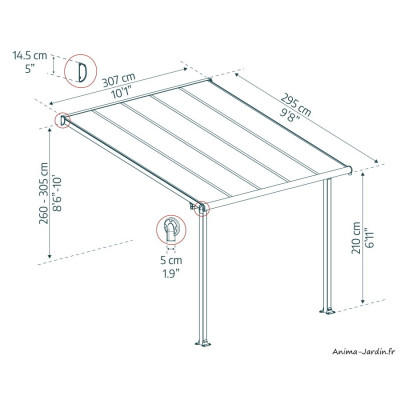 14.5 cm
5"

307 cm
10'1"

295 cm
9'8"

260 - 305 cm
8'6"-10'

5 cm
1.9"

210 cm
6'11"

Anima-Jardin.fr