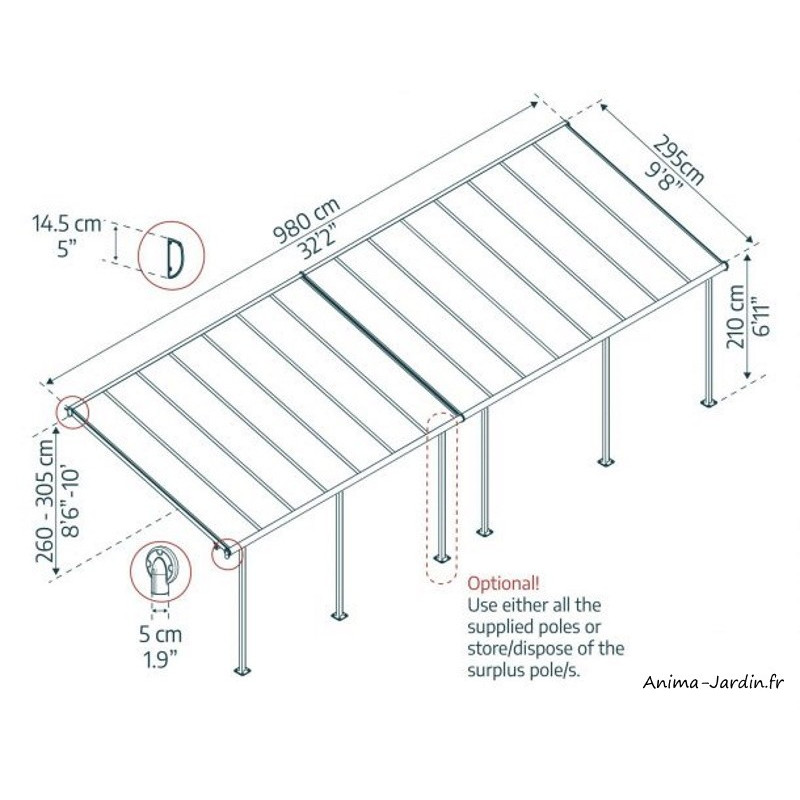 14.5 cm
5"

980 cm
32'2"

295cm
9'8"

210 cm
6'11"

260 - 305 cm
8'6"-10'

5 cm
1.9"

Optional!
Use either all the supplied poles or store/dispose of the surplus pole/s.

Anima-Jardin.fr