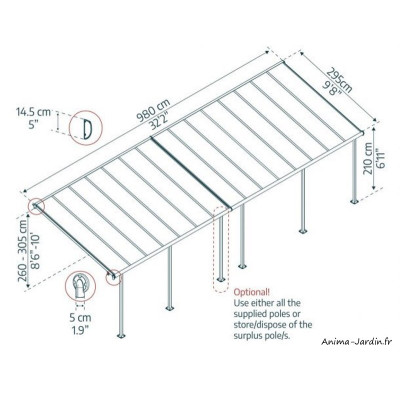 14.5 cm
5"

980 cm
32'2"

295cm
9'8"

210 cm
6'11"

260 - 305 cm
8'6"-10'

5 cm
1.9"

Optional!
Use either all the supplied poles or store/dispose of the surplus pole/s.

Anima-Jardin.fr