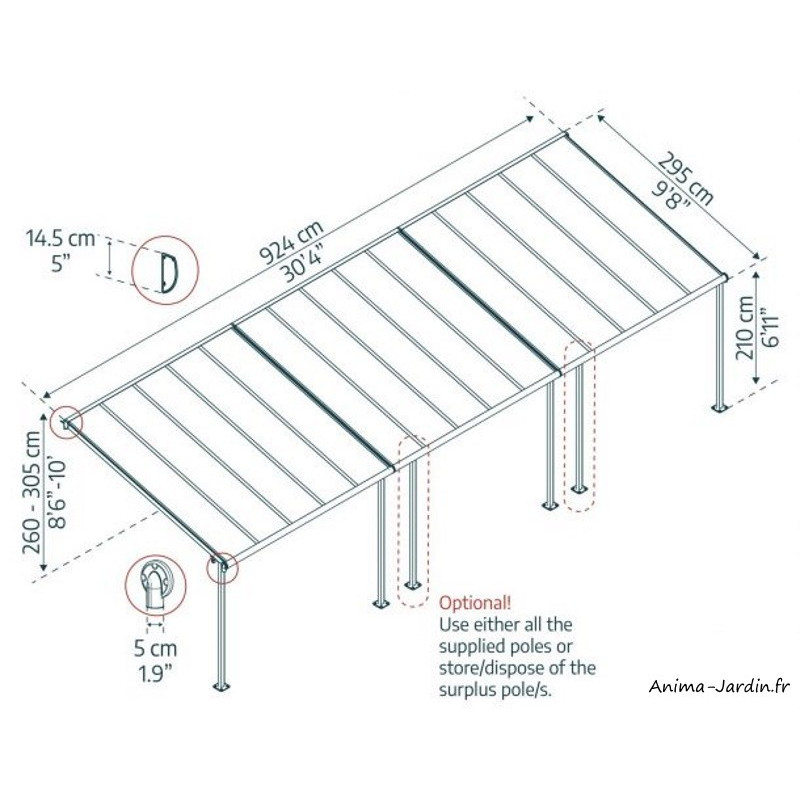 14.5 cm
5"

924 cm
30'4"

295 cm
9'8"

210 cm
6'11"

260 - 305 cm
8'6"-10'

5 cm
1.9"

Optional!
Use either all the supplied poles or store/dispose of the surplus pole/s.

Anima-Jardin.fr