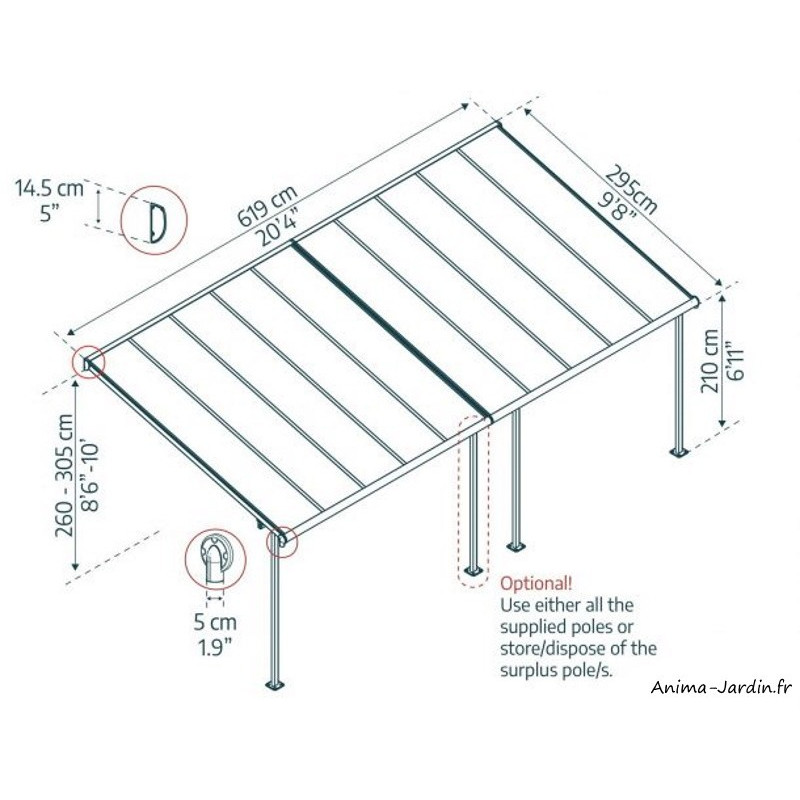 14.5 cm
5"

619 cm
20'4"

295cm
9'8"

210 cm
6'11"

260 - 305 cm
8'6"-10'

5 cm
1.9"

Optional!
Use either all the supplied poles or store/dispose of the surplus pole/s.

Anima-Jardin.fr