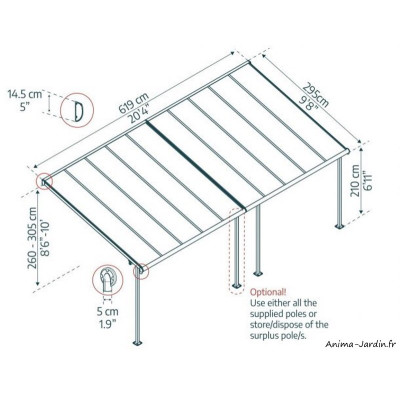 14.5 cm
5"

619 cm
20'4"

295cm
9'8"

210 cm
6'11"

260 - 305 cm
8'6"-10'

5 cm
1.9"

Optional!
Use either all the supplied poles or store/dispose of the surplus pole/s.

Anima-Jardin.fr