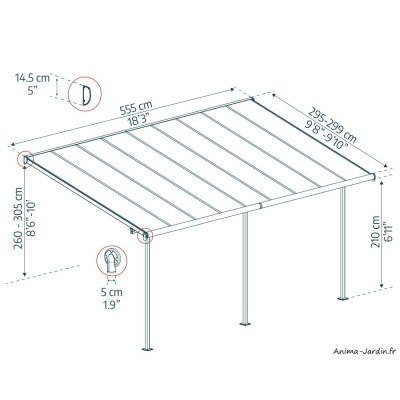 14.5 cm
5"

555 cm
18'3"

295-299 cm
9'8"-9'10"

260 - 305 cm
8'6"-10'

210 cm
6'11"

5 cm
1.9"

Anima-Jardin.fr