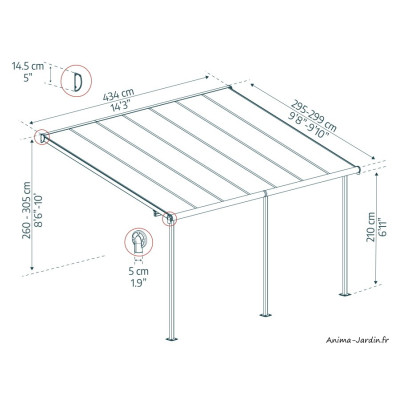 14.5 cm
5"

434 cm
14'3"

295-299 cm
9'8"-9'10"

260 - 305 cm
8'6"-10'

5 cm
1.9"

210 cm
6'11"

Anima-Jardin.fr