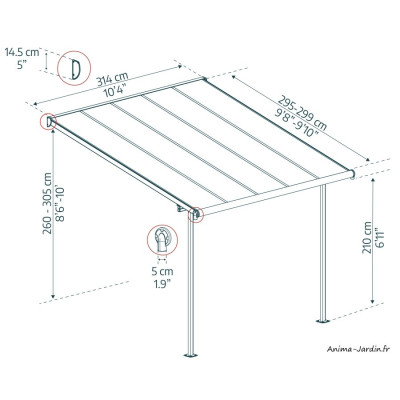 14.5 cm
5"

314 cm
10'4"

295-299 cm
9'8"-9'10"

260 - 305 cm
8'6"-10'

5 cm
1.9"

210 cm
6'11"

Anima-Jardin.fr