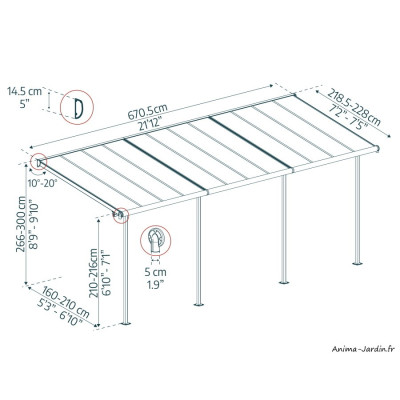 14.5 cm
5"

670.5cm
21'12"

218.5-228cm
7'2" - 7'5"

10°-20°

266-300 cm
8'9" - 9'10"

210-216cm
6'10" - 7'1"

5 cm
1.9"

160-210 cm
5'3" - 6'10"

Anima-Jardin.fr