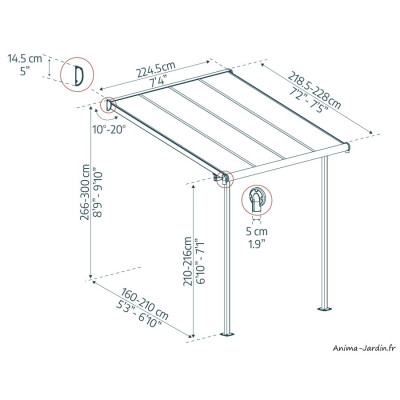 14.5 cm
5"

224.5cm
7'4"

218.5-228cm
7'2" - 7'5"

10°-20°

266-300 cm
8'9" - 9'10"

5 cm
1.9"

210-216cm
6'10" - 7'1"

160-210 cm
5'3" - 6'10"

Anima-Jardin.fr