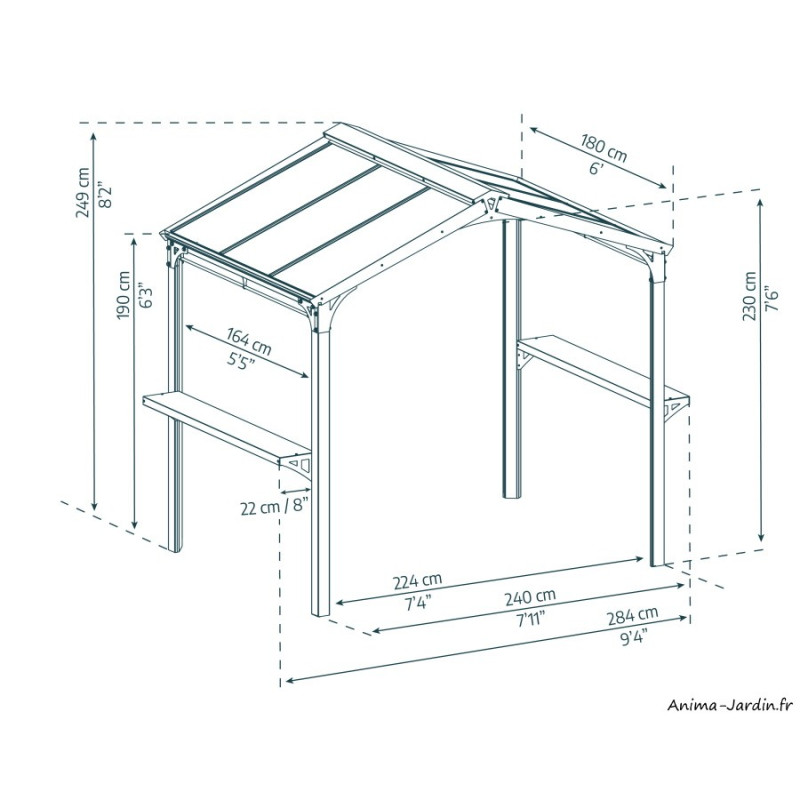 249 cm
8'2"

190 cm
6'3"

180 cm
6'

230 cm
7'6"

164 cm
5'5"

22 cm / 8"

224 cm
7'4"

240 cm
7'11"

284 cm
9'4"

Anima-Jardin.fr